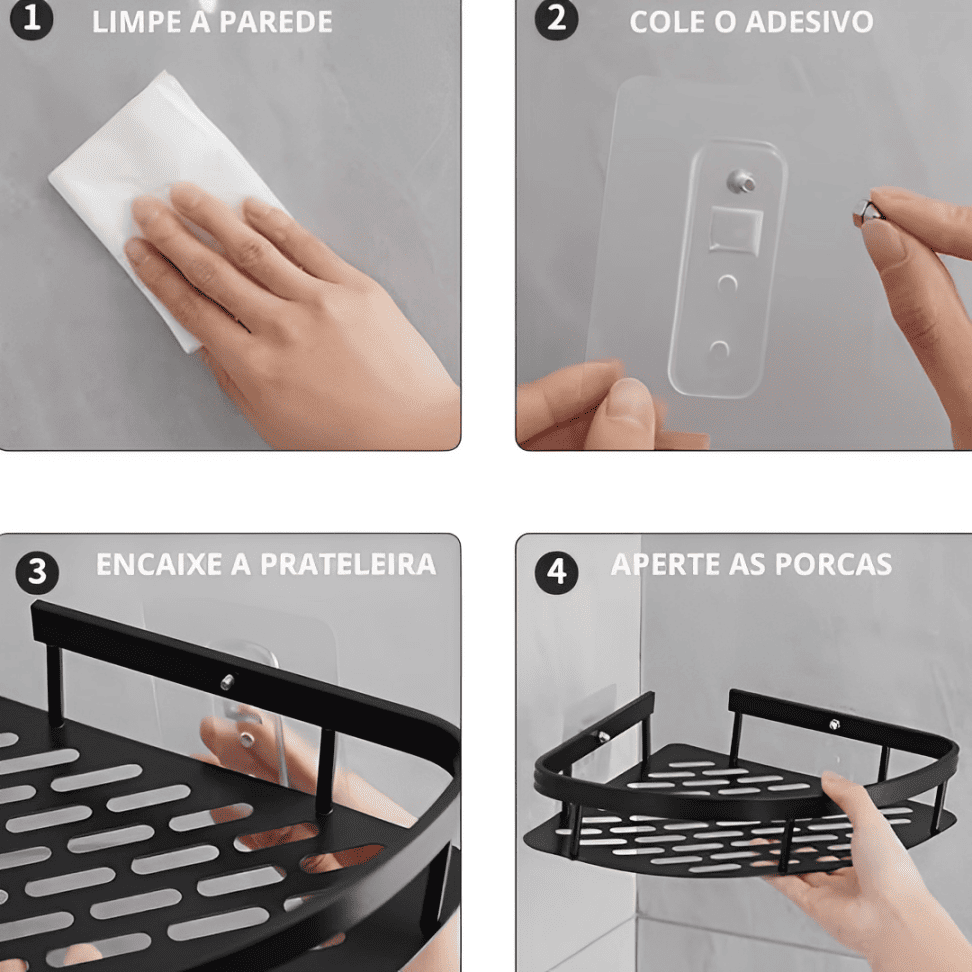 1 LIMPE A PAREDE

2 COLE O ADESIVO

3 ENCAIXE A PRATELEIRA

4 APERTE AS PORCAS